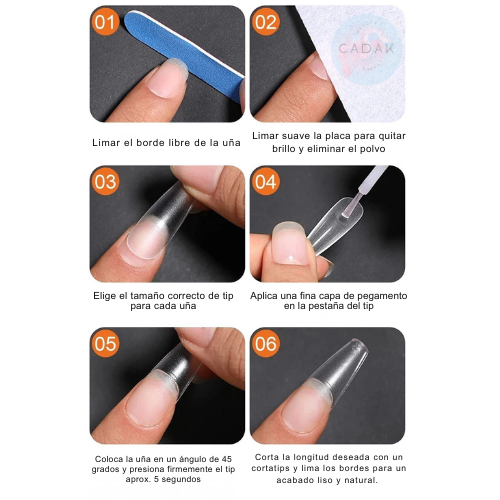 01

Limar el borde libre de la uña

02

CADAK

Limar suave la placa para quitar brillo y eliminar el polvo

03

Elige el tamaño correcto de tip para cada uña

04

Aplica una fina capa de pegamento en la pestaña del tip

05

Coloca la uña en un ángulo de 45 grados y presiona firmemente el tip aprox. 5 segundos

06

Corta la longitud deseada con un cortatips y lima los bordes para un acabado liso y natural.